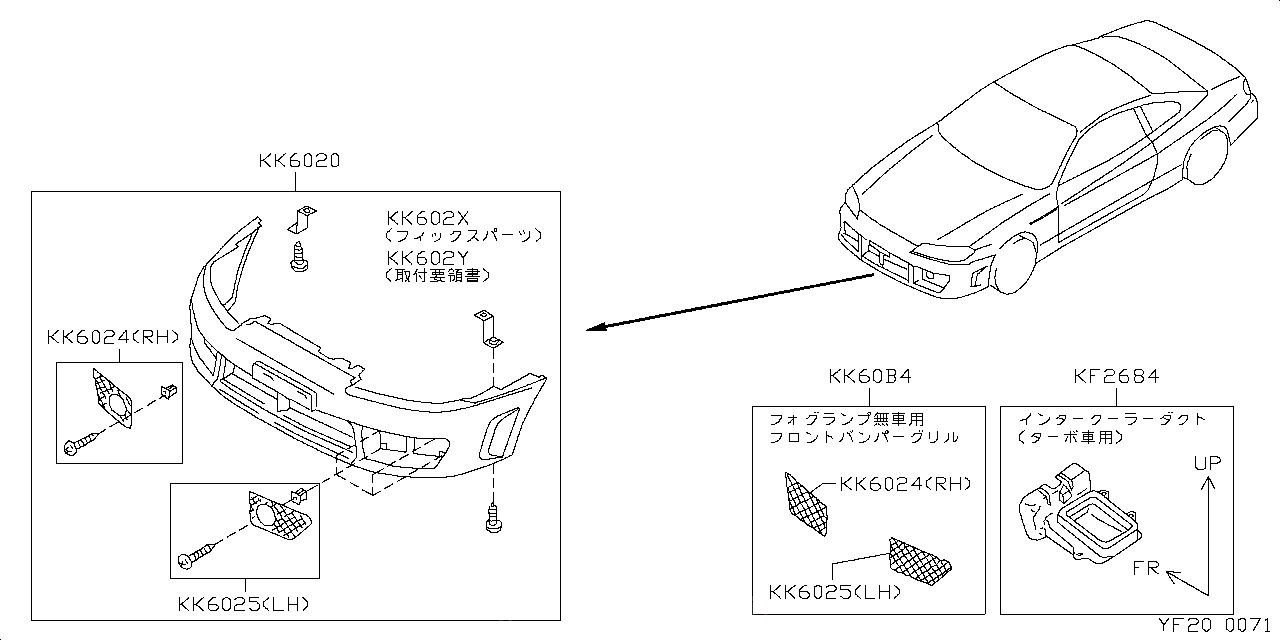 KK6020

KK602X
(フィックスパーツ)
KK602Y
(取付要領書)

KK6024(RH)

KK6025(LH)

KK60B4
フォグランプ無車用
フロントバンパーグリル
KK6024(RH)
KK6025(LH)

KF2684
インタークーラーダクト
(ターボ車用)
UP
FR

YF20 0071